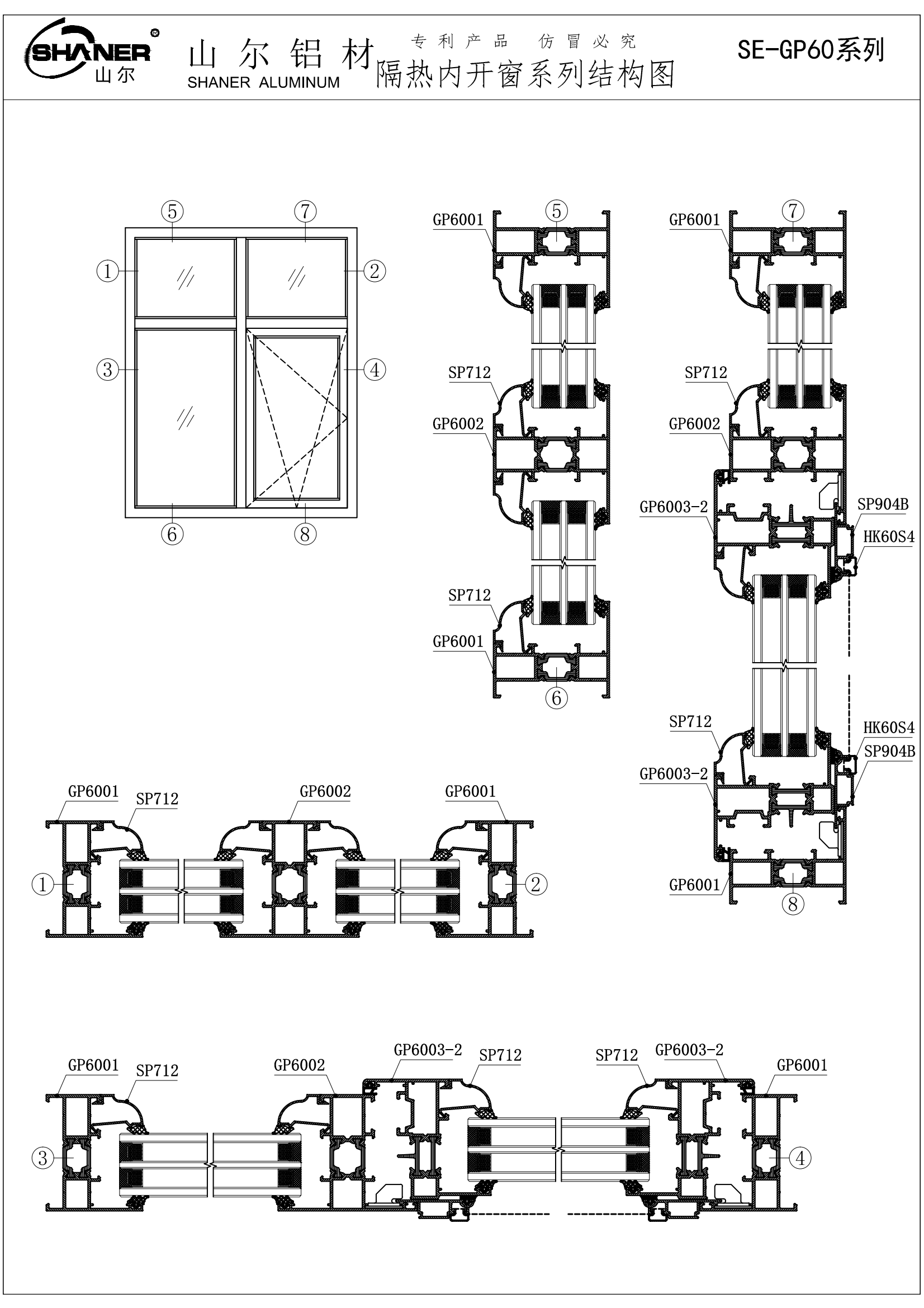 SHANER 山尔 山尔铝材 SHANER ALUMINUM 专利产品 仿冒必究 隔热内开窗系列结构图 SE-GP60系列

⑤ ⑦ ① ② ③ ④ ⑥ ⑧

GP6001 ⑤ SP712 GP6002 SP712 GP6001 ⑥

GP6001 ⑦ SP712 GP6002 GP6003-2 SP904B HK60S4 SP712 HK60S4 SP904B GP6003-2 GP6001 ⑧

GP6001 SP712 GP6002 GP6001 ① ②

GP6001 SP712 GP6002 GP6003-2 SP712 SP712 GP6003-2 GP6001 ③ ④